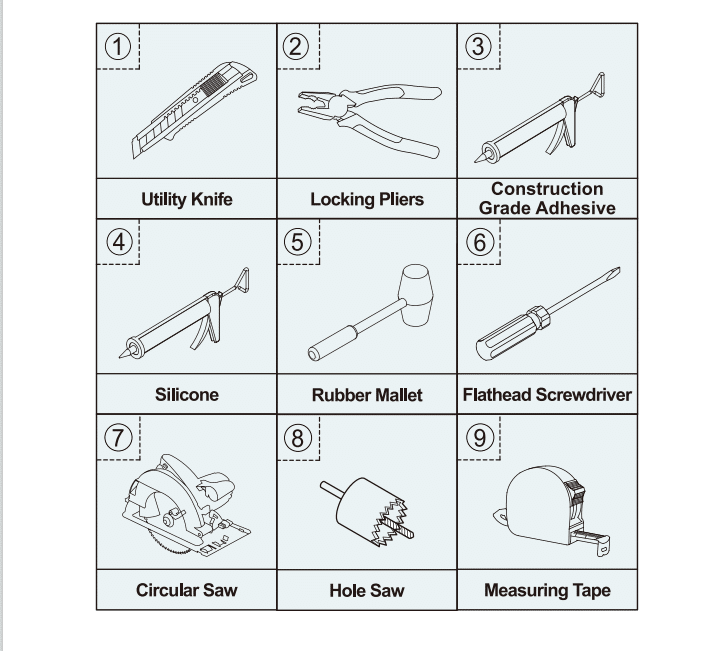 | ① | ② | ③ |
|---|---|---|
| Utility Knife | Locking Pliers | Construction Grade Adhesive |
| ④ | ⑤ | ⑥ |
| Silicone | Rubber Mallet | Flathead Screwdriver |
| ⑦ | ⑧ | ⑨ |
| Circular Saw | Hole Saw | Measuring Tape |