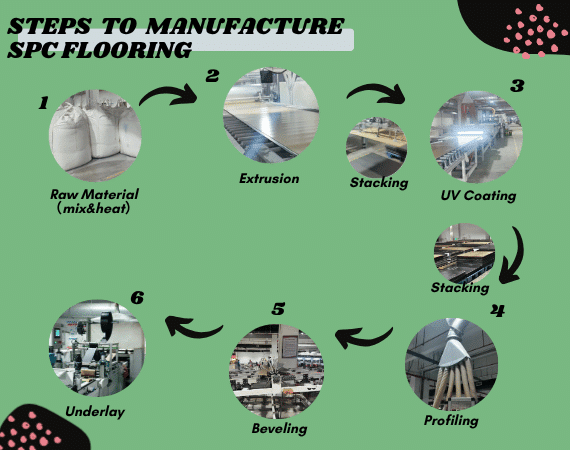 STEPS TO MANUFACTURE SPC FLOORING

1

Raw Material (mix&heat)

2

Extrusion

Stacking

3

UV Coating

Stacking

4

Profiling

5

Beveling

6

Underlay